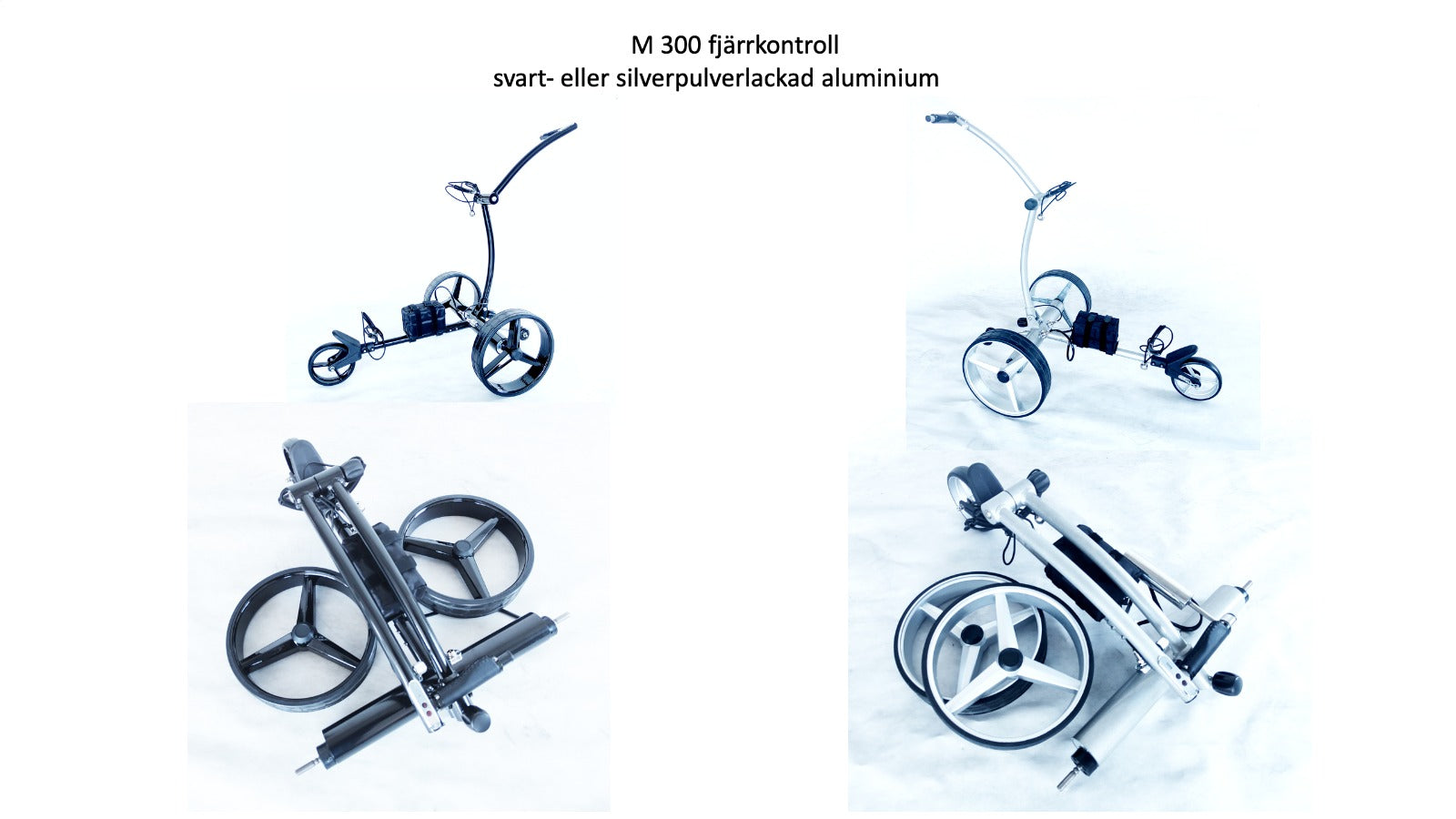 M 300 fjärrkontroll
svart- eller silverpulverlackad aluminium